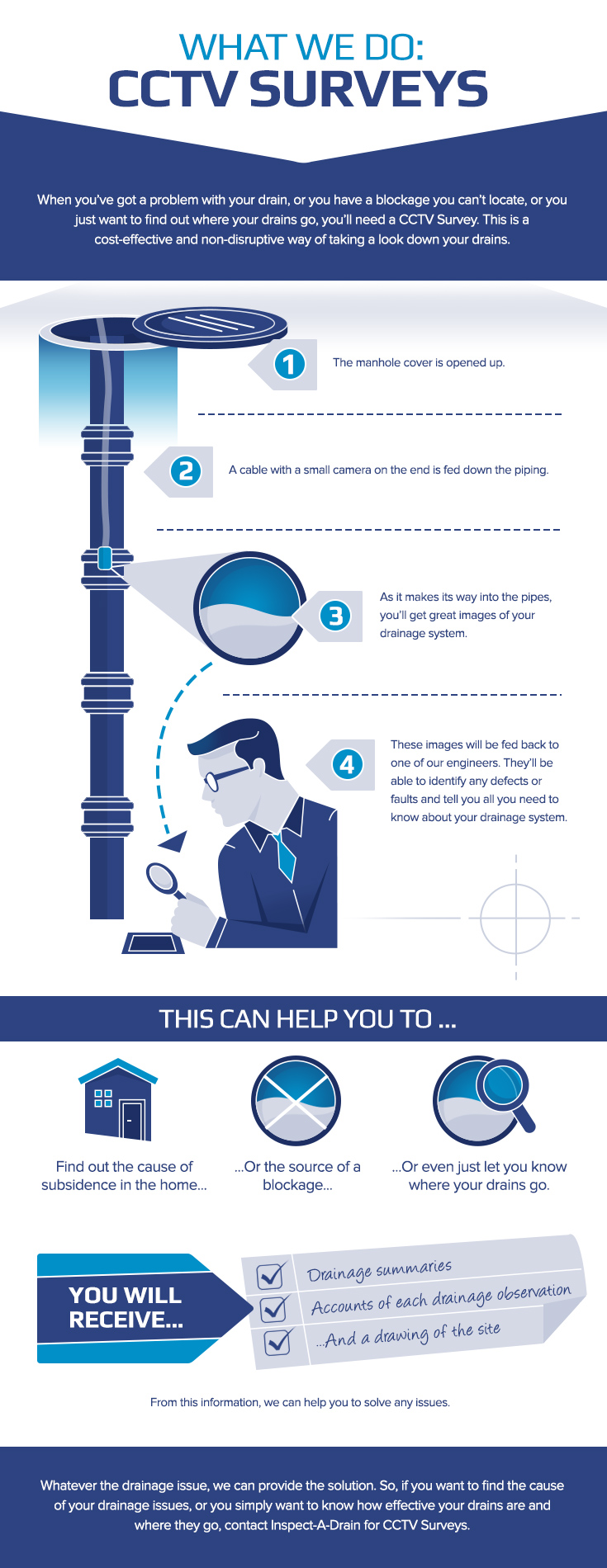 WHAT WE DO:
CCTV SURVEYS

When you've got a problem with your drain, or you have a blockage you can't locate, or you just want to find out where your drains go, you'll need a CCTV Survey. This is a cost-effective and non-disruptive way of taking a look down your drains.

1 The manhole cover is opened up.

2 A cable with a small camera on the end is fed down the piping.

3 As it makes its way into the pipes, you'll get great images of your drainage system.

4 These images will be fed back to one of our engineers. They'll be able to identify any defects or faults and tell you all you need to know about your drainage system.

THIS CAN HELP YOU TO ...

Find out the cause of subsidence in the home...

...Or the source of a blockage...

...Or even just let you know where your drains go.

YOU WILL RECEIVE...

Drainage summaries
Accounts of each drainage observation
...And a drawing of the site

From this information, we can help you to solve any issues.

Whatever the drainage issue, we can provide the solution. So, if you want to find the cause of your drainage issues, or you simply want to know how effective your drains are and where they go, contact Inspect-A-Drain for CCTV Surveys.